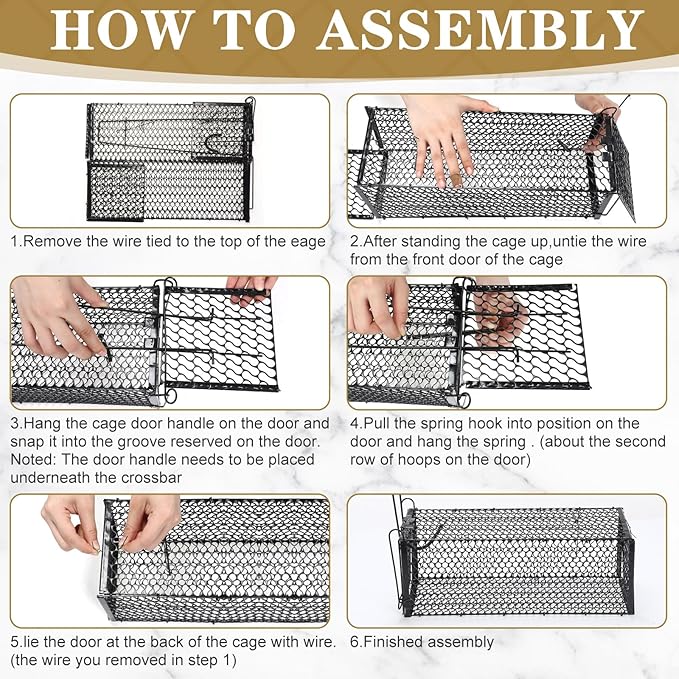 HOW TO ASSEMBLY

1.Remove the wire tied to the top of the eage

2.After standing the cage up,untie the wire from the front door of the cage

3.Hang the cage door handle on the door and snap it into the groove reserved on the door. Noted: The door handle needs to be placed underneath the crossbar

4.Pull the spring hook into position on the door and hang the spring . (about the second row of hoops on the door)

5.lie the door at the back of the cage with wire. (the wire you removed in step 1)

6.Finished assembly