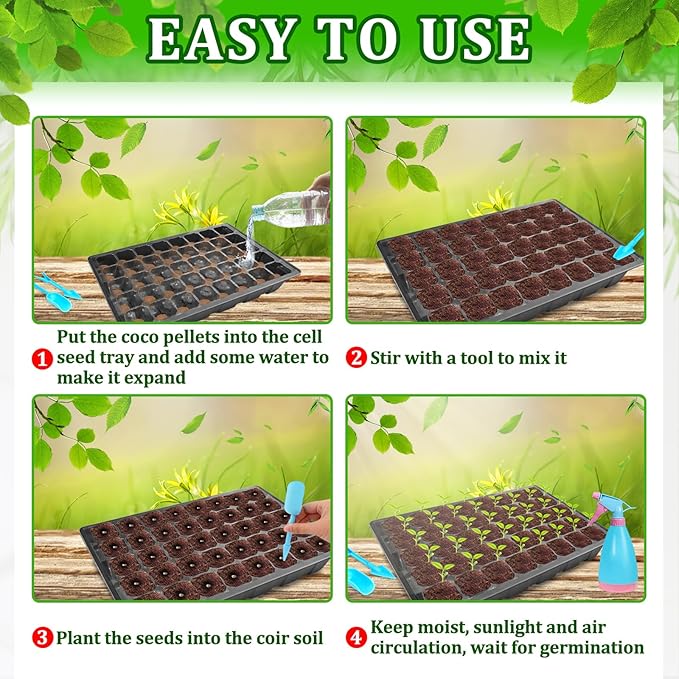 EASY TO USE

1 Put the coco pellets into the cell seed tray and add some water to make it expand

2 Stir with a tool to mix it

3 Plant the seeds into the coir soil

4 Keep moist, sunlight and air circulation, wait for germination