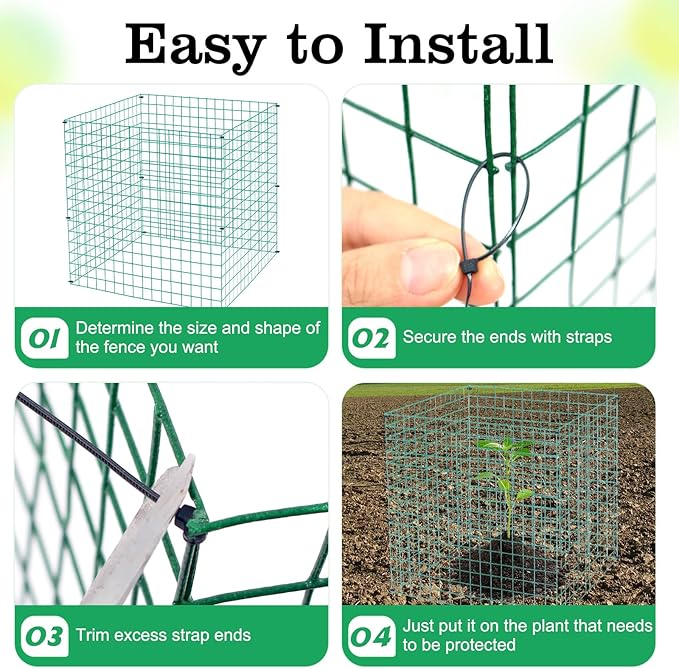 Easy to Install

01 Determine the size and shape of the fence you want

02 Secure the ends with straps

03 Trim excess strap ends

04 Just put it on the plant that needs to be protected