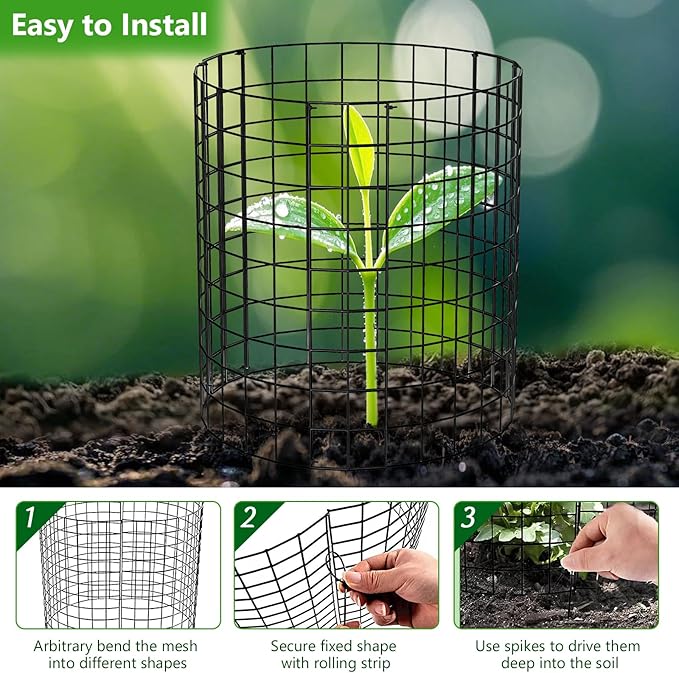 Easy to Install

1

Arbitrary bend the mesh into different shapes

2

Secure fixed shape with rolling strip

3

Use spikes to drive them deep into the soil