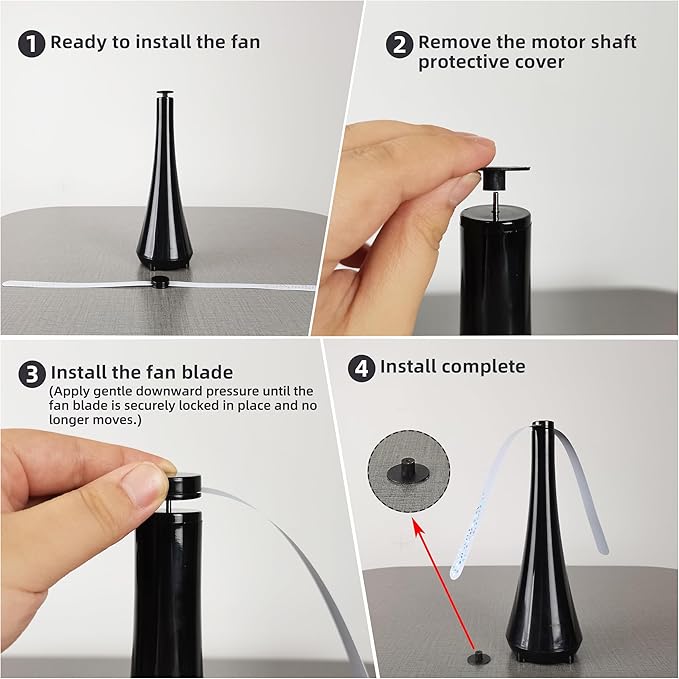 1 Ready to install the fan

2 Remove the motor shaft protective cover

3 Install the fan blade
(Apply gentle downward pressure until the fan blade is securely locked in place and no longer moves.)

4 Install complete