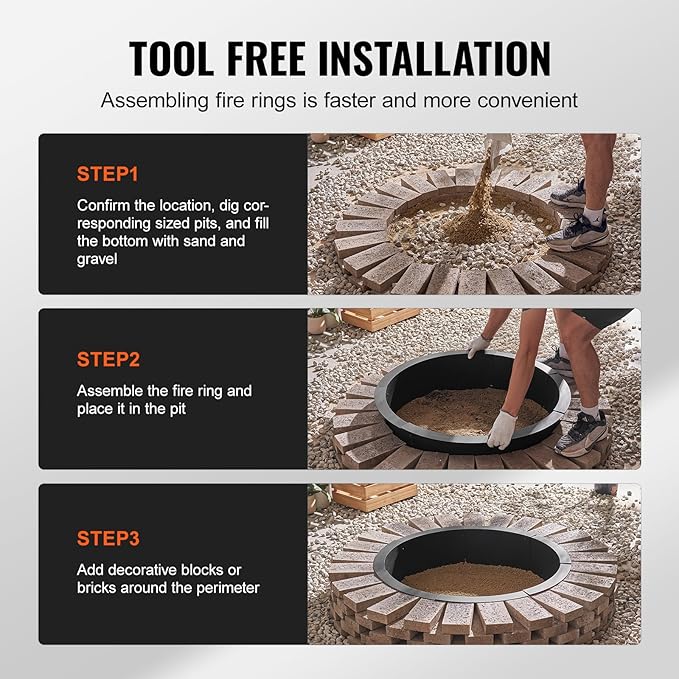 TOOL FREE INSTALLATION

Assembling fire rings is faster and more convenient

STEP1

Confirm the location, dig corresponding sized pits, and fill the bottom with sand and gravel

STEP2

Assemble the fire ring and place it in the pit

STEP3

Add decorative blocks or bricks around the perimeter