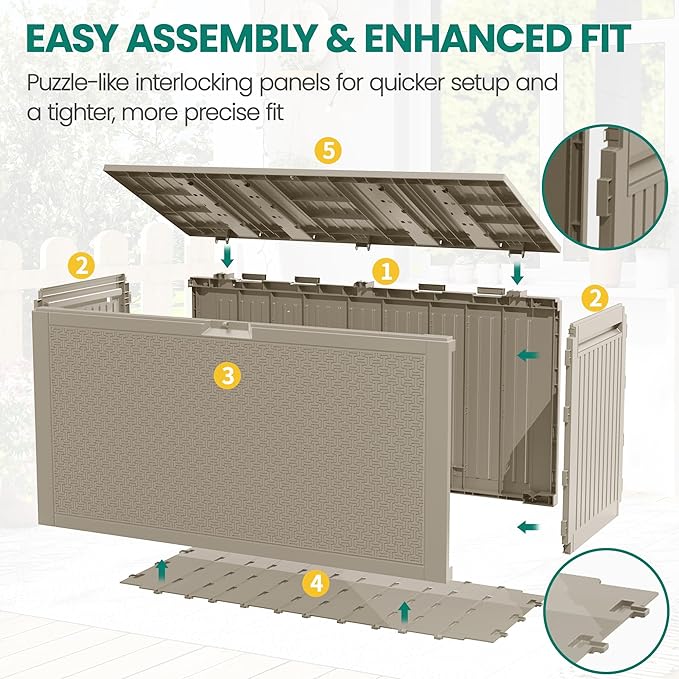 EASY ASSEMBLY & ENHANCED FIT

Puzzle-like interlocking panels for quicker setup and a tighter, more precise fit

5

2

1

2

3

4