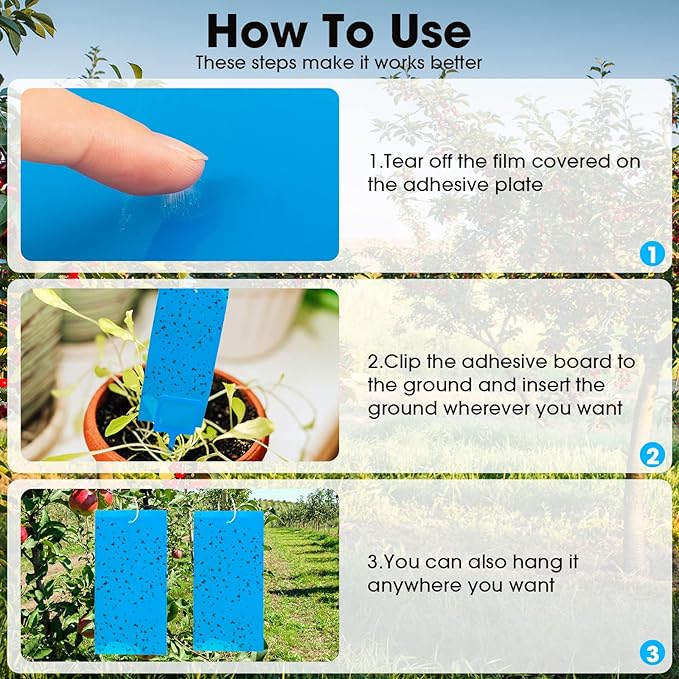 How To Use
These steps make it works better

1.Tear off the film covered on the adhesive plate

1

2.Clip the adhesive board to the ground and insert the ground wherever you want

2

3.You can also hang it anywhere you want

3