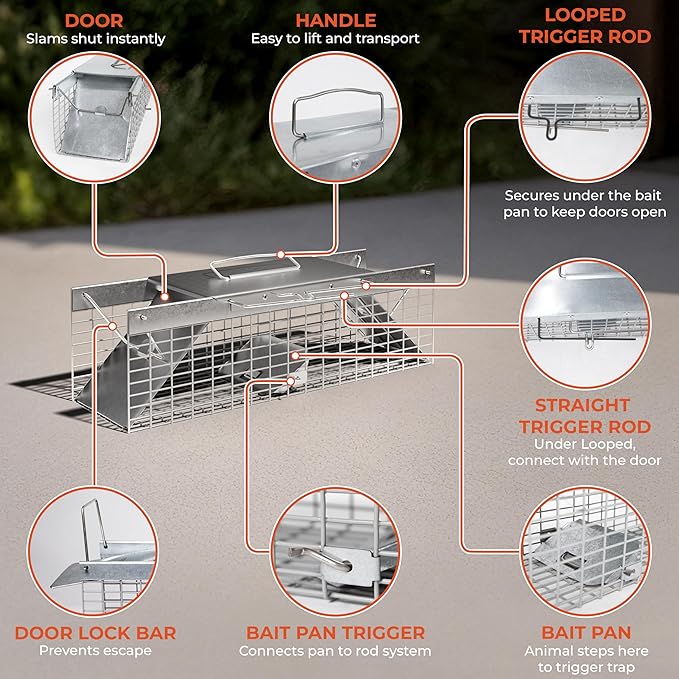 DOOR
Slams shut instantly

HANDLE
Easy to lift and transport

LOOPED
TRIGGER ROD

Secures under the bait pan to keep doors open

STRAIGHT
TRIGGER ROD
Under Looped, connect with the door

DOOR LOCK BAR
Prevents escape

BAIT PAN TRIGGER
Connects pan to rod system

BAIT PAN
Animal steps here to trigger trap