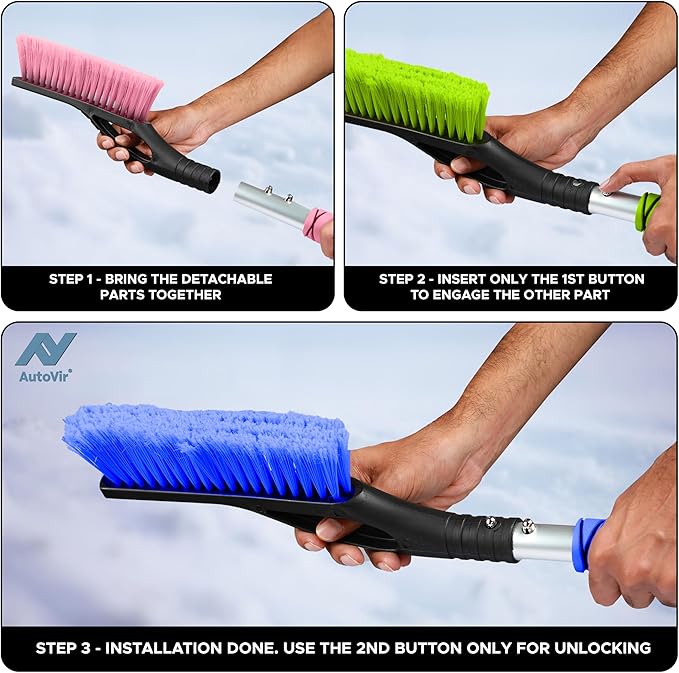 STEP 1 - BRING THE DETACHABLE PARTS TOGETHER

STEP 2 - INSERT ONLY THE 1ST BUTTON TO ENGAGE THE OTHER PART

AutoVir®

STEP 3 - INSTALLATION DONE. USE THE 2ND BUTTON ONLY FOR UNLOCKING