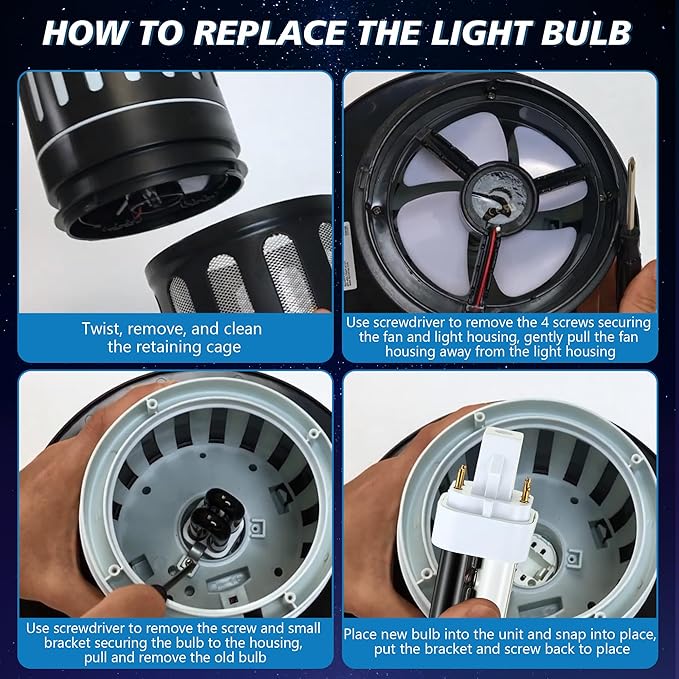 HOW TO REPLACE THE LIGHT BULB

Twist, remove, and clean the retaining cage

Use screwdriver to remove the 4 screws securing the fan and light housing, gently pull the fan housing away from the light housing

Use screwdriver to remove the screw and small bracket securing the bulb to the housing, pull and remove the old bulb

Place new bulb into the unit and snap into place, put the bracket and screw back to place