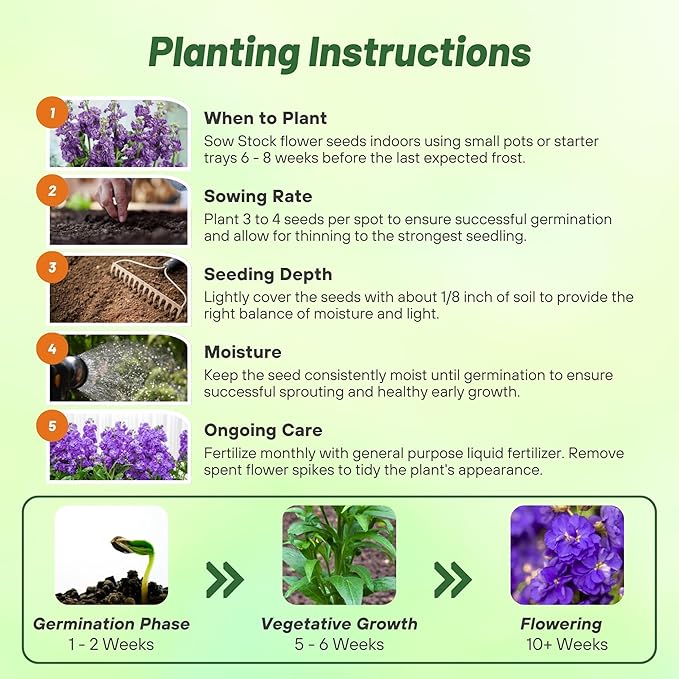 Planting Instructions

1

When to Plant

Sow Stock flower seeds indoors using small pots or starter trays 6 - 8 weeks before the last expected frost.

2

Sowing Rate

Plant 3 to 4 seeds per spot to ensure successful germination and allow for thinning to the strongest seedling.

3

Seeding Depth

Lightly cover the seeds with about 1/8 inch of soil to provide the right balance of moisture and light.

4

Moisture

Keep the seed consistently moist until germination to ensure successful sprouting and healthy early growth.

5

Ongoing Care

Fertilize monthly with general purpose liquid fertilizer. Remove spent flower spikes to tidy the plant's appearance.

Germination Phase
1 - 2 Weeks

Vegetative Growth
5 - 6 Weeks

Flowering
10+ Weeks