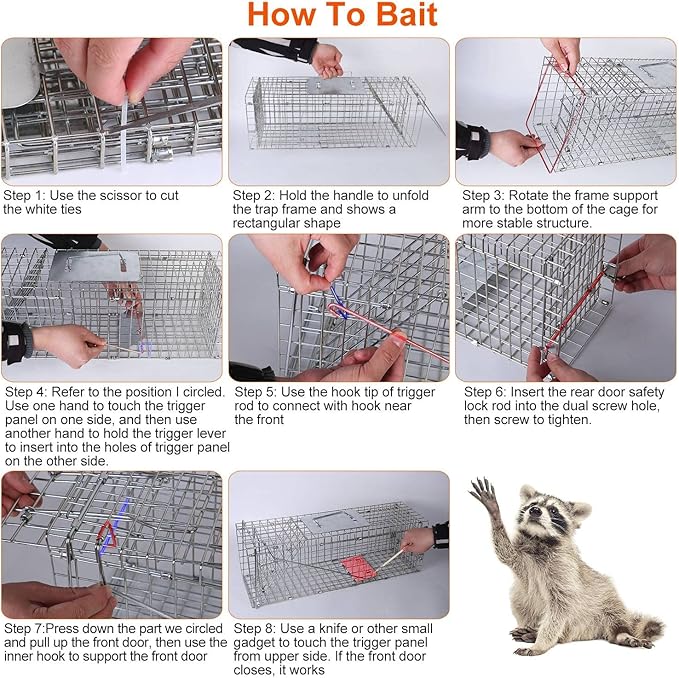 How To Bait

Step 1: Use the scissor to cut the white ties

Step 2: Hold the handle to unfold the trap frame and shows a rectangular shape

Step 3: Rotate the frame support arm to the bottom of the cage for more stable structure.

Step 4: Refer to the position I circled. Use one hand to touch the trigger panel on one side, and then use another hand to hold the trigger lever to insert into the holes of trigger panel on the other side.

Step 5: Use the hook tip of trigger rod to connect with hook near the front

Step 6: Insert the rear door safety lock rod into the dual screw hole, then screw to tighten.

Step 7:Press down the part we circled and pull up the front door, then use the inner hook to support the front door

Step 8: Use a knife or other small gadget to touch the trigger panel from upper side. If the front door closes, it works