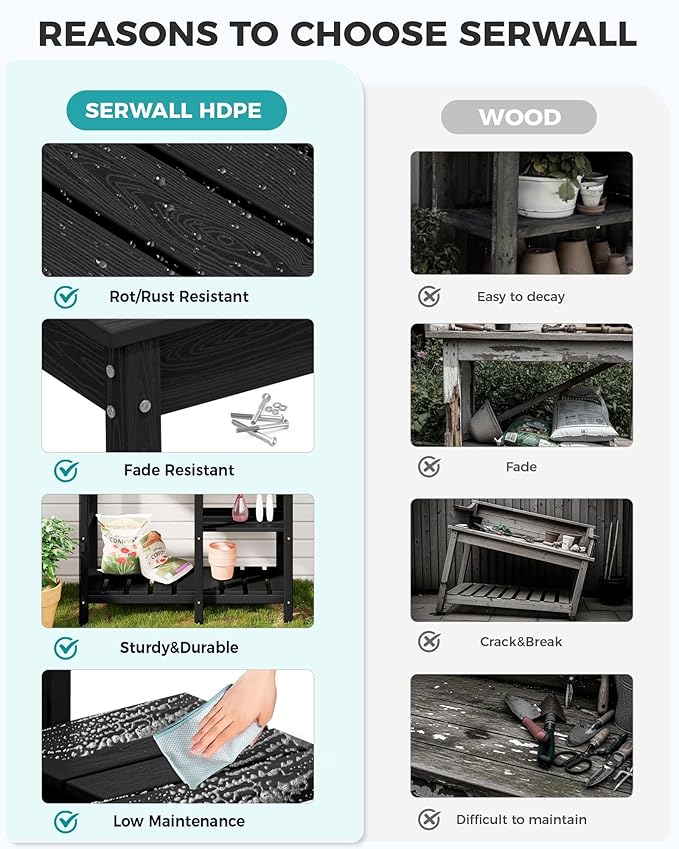 REASONS TO CHOOSE SERWALL

SERWALL HDPE

Rot/Rust Resistant

Fade Resistant

Sturdy&Durable

Low Maintenance

WOOD

Easy to decay

Fade

Crack&Break

Difficult to maintain