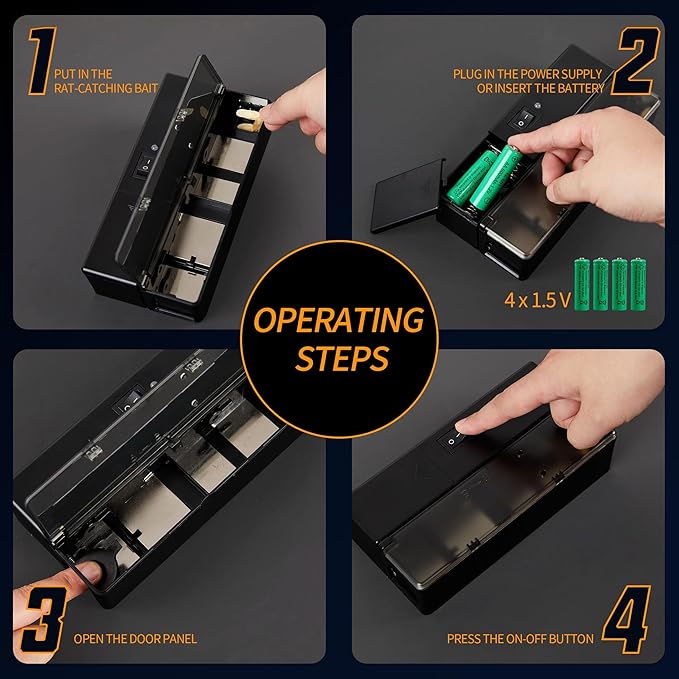 1
PUT IN THE RAT-CATCHING BAIT

2
PLUG IN THE POWER SUPPLY OR INSERT THE BATTERY

4 x 1.5 V

OPERATING STEPS

3
OPEN THE DOOR PANEL

4
PRESS THE ON-OFF BUTTON