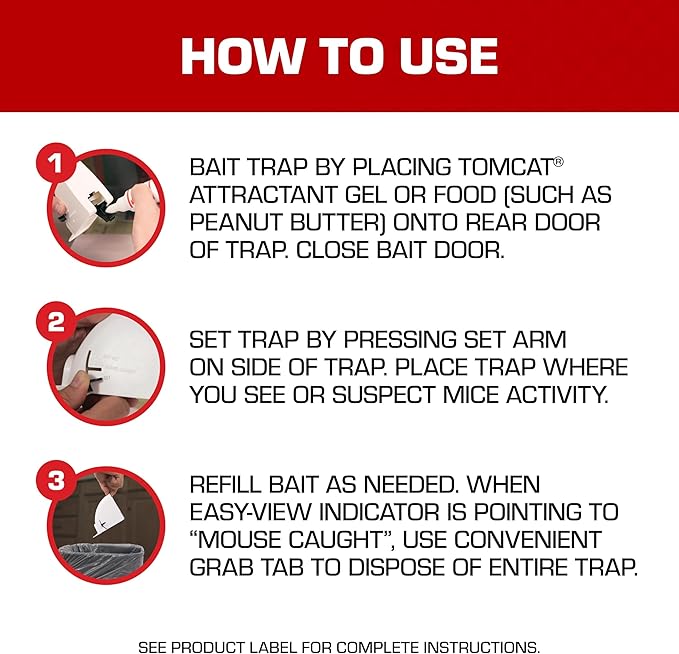 HOW TO USE

1

BAIT TRAP BY PLACING TOMCAT® ATTRACTANT GEL OR FOOD (SUCH AS PEANUT BUTTER) ONTO REAR DOOR OF TRAP. CLOSE BAIT DOOR.

2

SET TRAP BY PRESSING SET ARM ON SIDE OF TRAP. PLACE TRAP WHERE YOU SEE OR SUSPECT MICE ACTIVITY.

3

REFILL BAIT AS NEEDED. WHEN EASY-VIEW INDICATOR IS POINTING TO "MOUSE CAUGHT", USE CONVENIENT GRAB TAB TO DISPOSE OF ENTIRE TRAP.

SEE PRODUCT LABEL FOR COMPLETE INSTRUCTIONS.