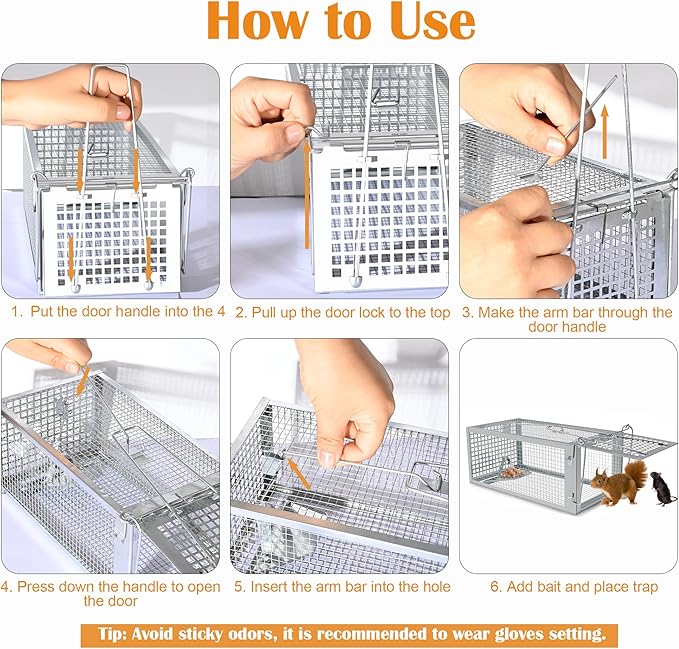 How to Use

1. Put the door handle into the 4

2. Pull up the door lock to the top

3. Make the arm bar through the door handle

4. Press down the handle to open the door

5. Insert the arm bar into the hole

6. Add bait and place trap

Tip: Avoid sticky odors, it is recommended to wear gloves setting.