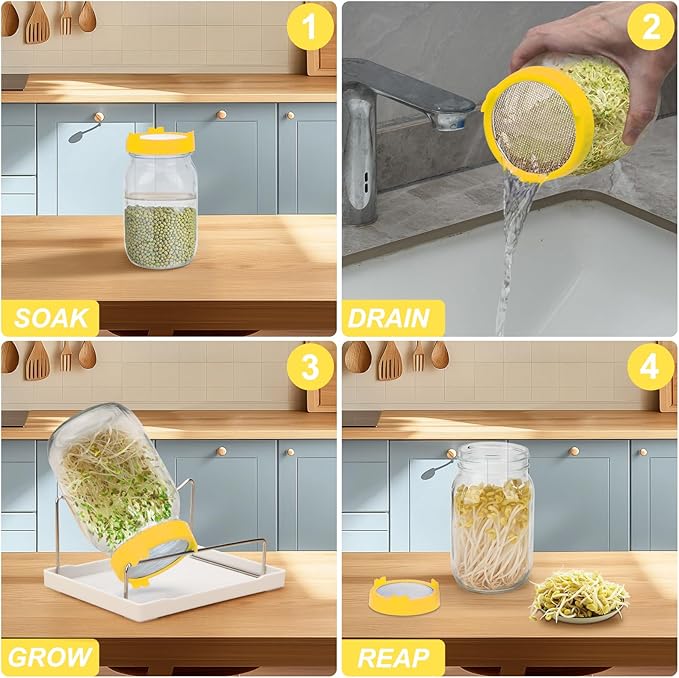 1
SOAK

2
DRAIN

3
GROW

4
REAP