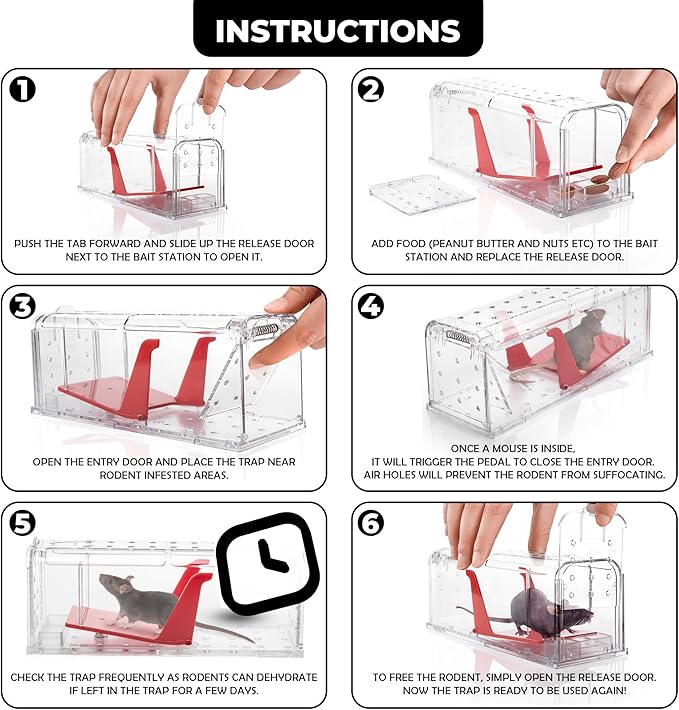 INSTRUCTIONS

1

PUSH THE TAB FORWARD AND SLIDE UP THE RELEASE DOOR NEXT TO THE BAIT STATION TO OPEN IT.

2

ADD FOOD (PEANUT BUTTER AND NUTS ETC) TO THE BAIT STATION AND REPLACE THE RELEASE DOOR.

3

OPEN THE ENTRY DOOR AND PLACE THE TRAP NEAR RODENT INFESTED AREAS.

4

ONCE A MOUSE IS INSIDE, IT WILL TRIGGER THE PEDAL TO CLOSE THE ENTRY DOOR. AIR HOLES WILL PREVENT THE RODENT FROM SUFFOCATING.

5

CHECK THE TRAP FREQUENTLY AS RODENTS CAN DEHYDRATE IF LEFT IN THE TRAP FOR A FEW DAYS.

6

TO FREE THE RODENT, SIMPLY OPEN THE RELEASE DOOR. NOW THE TRAP IS READY TO BE USED AGAIN!