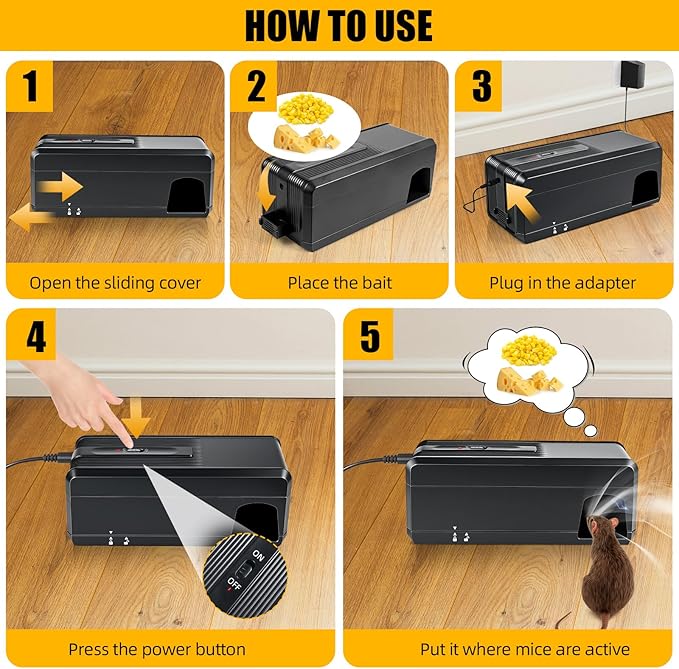 HOW TO USE

1

Open the sliding cover

2

Place the bait

3

Plug in the adapter

4

ON
OFF

Press the power button

5

Put it where mice are active