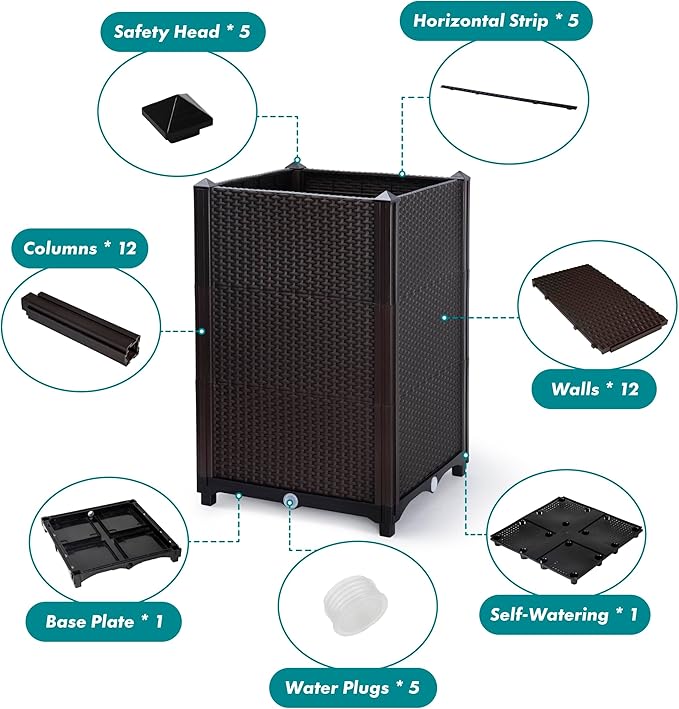 Safety Head * 5

Horizontal Strip * 5

Columns * 12

Walls * 12

Base Plate * 1

Self-Watering * 1

Water Plugs * 5