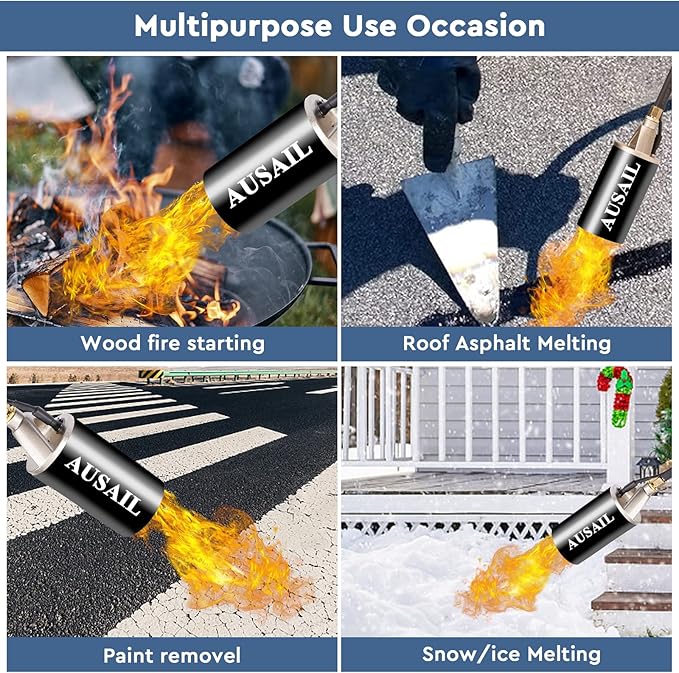 Multipurpose Use Occasion

AUSAIL

Wood fire starting

AUSAIL

Roof Asphalt Melting

AUSAIL

Paint removel

AUSAIL

Snow/ice Melting