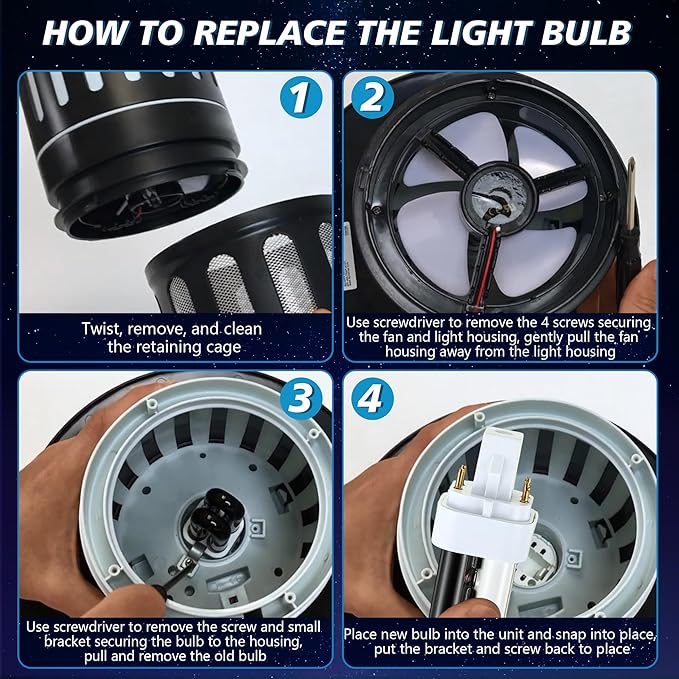 HOW TO REPLACE THE LIGHT BULB

1

Twist, remove, and clean the retaining cage

2

Use screwdriver to remove the 4 screws securing the fan and light housing, gently pull the fan housing away from the light housing

3

Use screwdriver to remove the screw and small bracket securing the bulb to the housing, pull and remove the old bulb

4

Place new bulb into the unit and snap into place, put the bracket and screw back to place