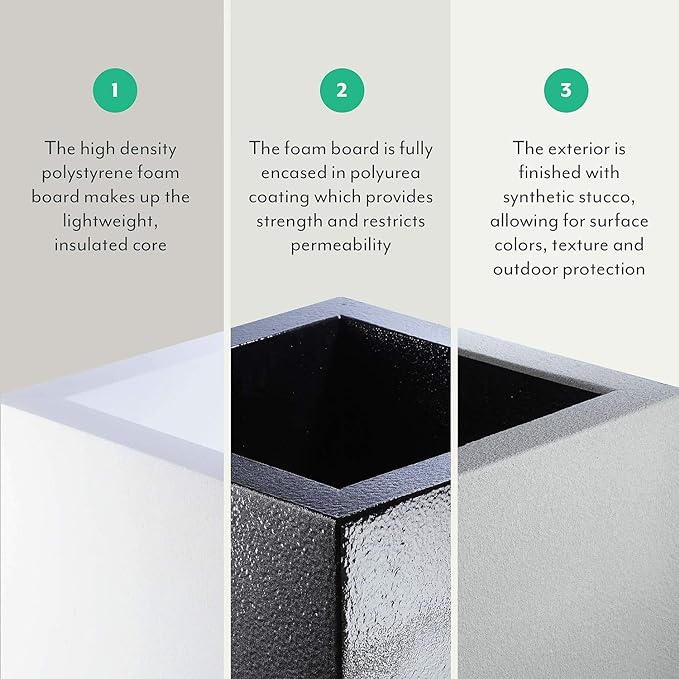 1

The high density polystyrene foam board makes up the lightweight, insulated core

2

The foam board is fully encased in polyurea coating which provides strength and restricts permeability

3

The exterior is finished with synthetic stucco, allowing for surface colors, texture and outdoor protection