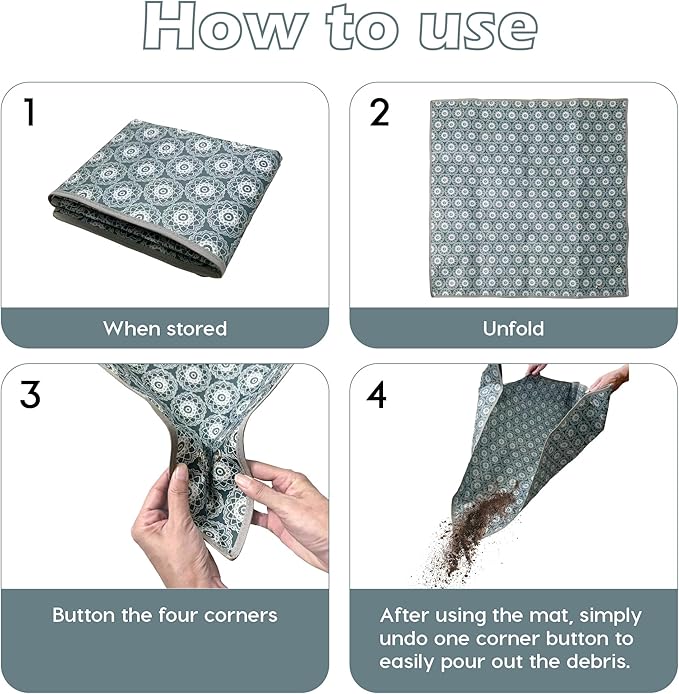 How to use

1

When stored

2

Unfold

3

Button the four corners

4

After using the mat, simply undo one corner button to easily pour out the debris.