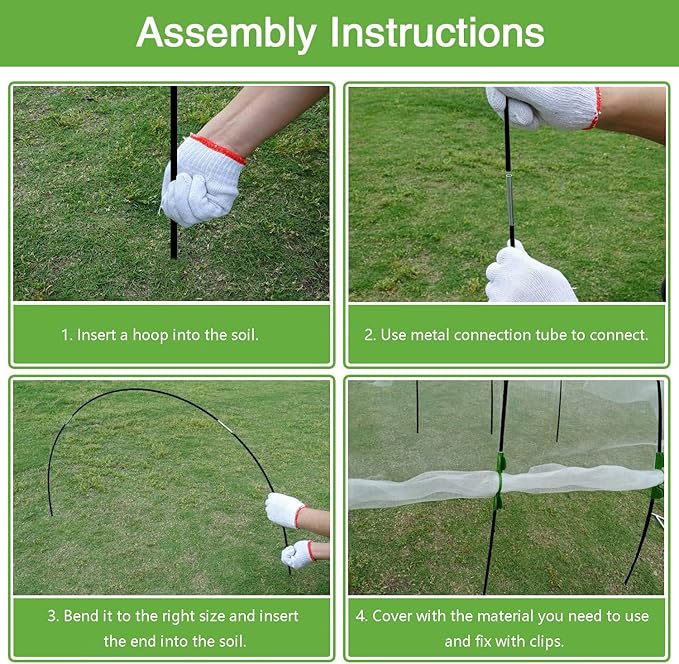 Assembly Instructions

1. Insert a hoop into the soil.

2. Use metal connection tube to connect.

3. Bend it to the right size and insert the end into the soil.

4. Cover with the material you need to use and fix with clips.