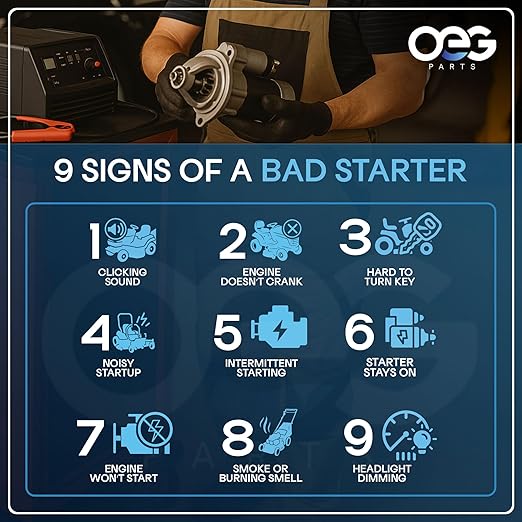 OEG PARTS

9 SIGNS OF A BAD STARTER

1 CLICKING SOUND

2 ENGINE DOESN'T CRANK

3 HARD TO TURN KEY

4 NOISY STARTUP

5 INTERMITTENT STARTING

6 STARTER STAYS ON

7 ENGINE WON'T START

8 SMOKE OR BURNING SMELL

9 HEADLIGHT DIMMING