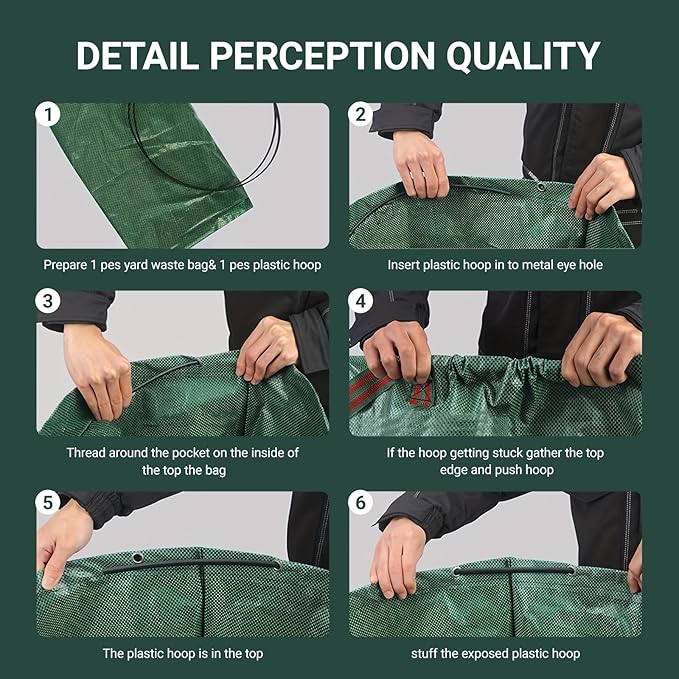 DETAIL PERCEPTION QUALITY

1

Prepare 1 pes yard waste bag& 1 pes plastic hoop

2

Insert plastic hoop in to metal eye hole

3

Thread around the pocket on the inside of the top the bag

4

If the hoop getting stuck gather the top edge and push hoop

5

The plastic hoop is in the top

6

stuff the exposed plastic hoop