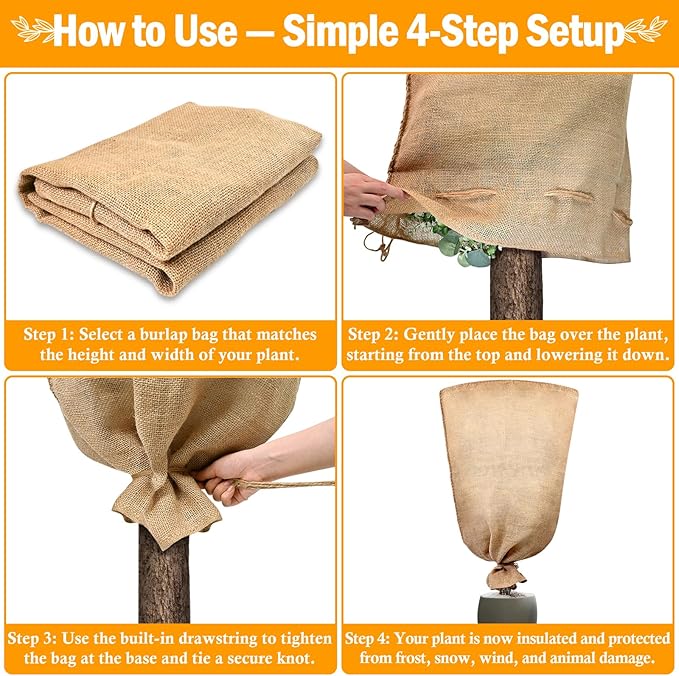 How to Use — Simple 4-Step Setup

Step 1: Select a burlap bag that matches the height and width of your plant.

Step 2: Gently place the bag over the plant, starting from the top and lowering it down.

Step 3: Use the built-in drawstring to tighten the bag at the base and tie a secure knot.

Step 4: Your plant is now insulated and protected from frost, snow, wind, and animal damage.