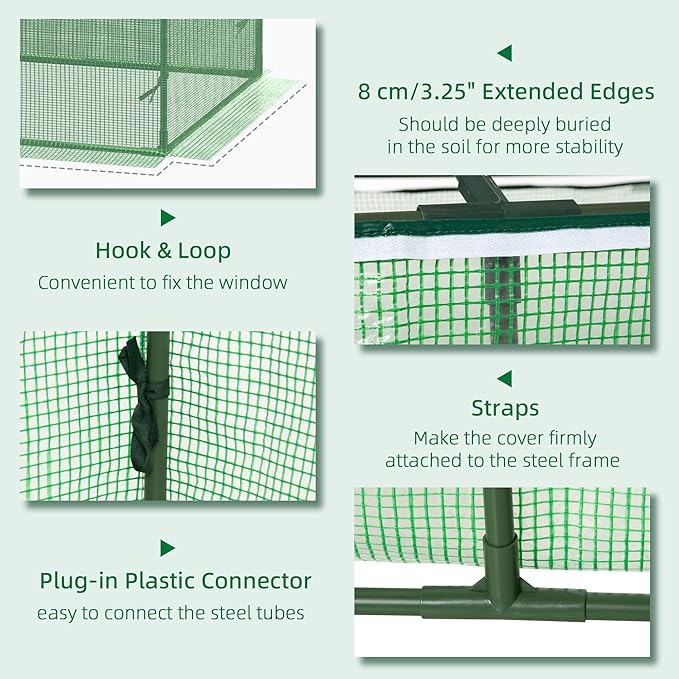 8 cm/3.25" Extended Edges
Should be deeply buried in the soil for more stability

Hook & Loop
Convenient to fix the window

Straps
Make the cover firmly attached to the steel frame

Plug-in Plastic Connector
easy to connect the steel tubes