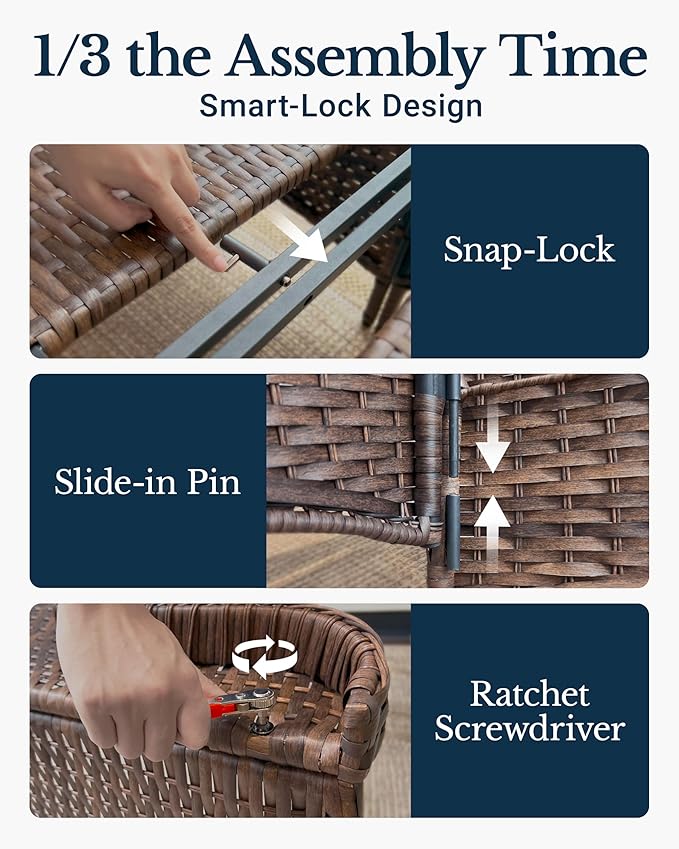 1/3 the Assembly Time
Smart-Lock Design

Snap-Lock

Slide-in Pin

Ratchet Screwdriver