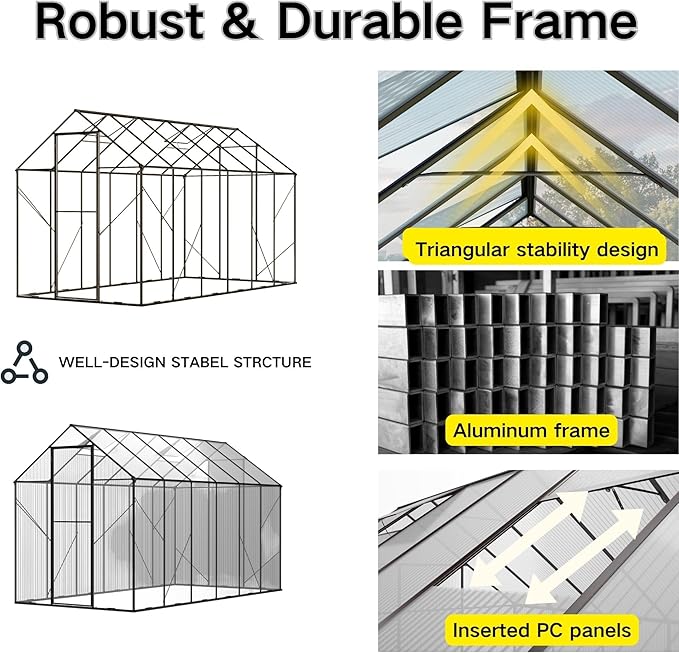 Robust & Durable Frame

WELL-DESIGN STABEL STRCTURE

Triangular stability design

Aluminum frame

Inserted PC panels