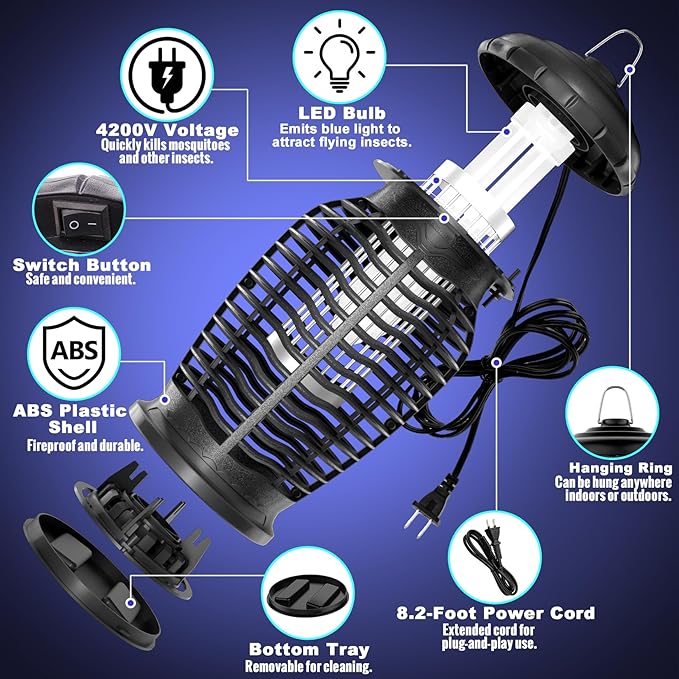 4200V Voltage
Quickly kills mosquitoes and other insects.

LED Bulb
Emits blue light to attract flying insects.

Switch Button
Safe and convenient.

ABS

ABS Plastic Shell
Fireproof and durable.

Hanging Ring
Can be hung anywhere indoors or outdoors.

8.2-Foot Power Cord
Extended cord for plug-and-play use.

Bottom Tray
Removable for cleaning.