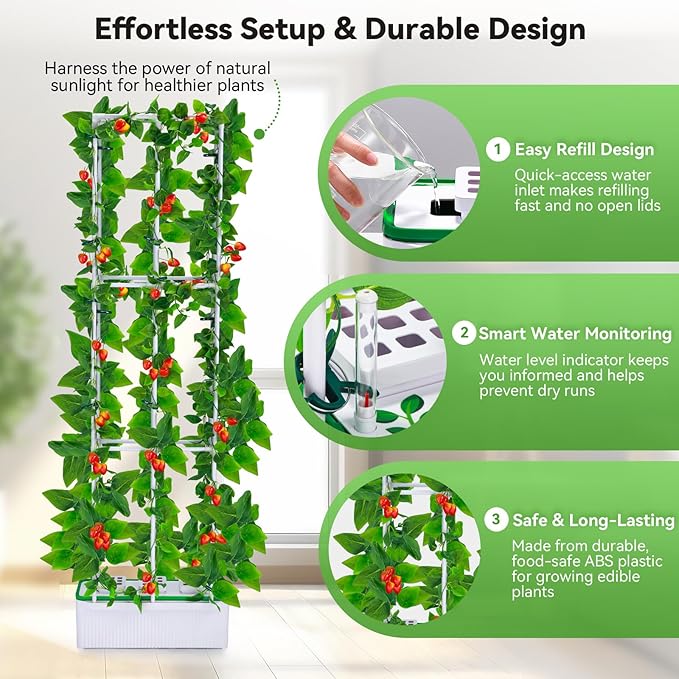 Effortless Setup & Durable Design

Harness the power of natural sunlight for healthier plants

1 Easy Refill Design
Quick-access water inlet makes refilling fast and no open lids

2 Smart Water Monitoring
Water level indicator keeps you informed and helps prevent dry runs

3 Safe & Long-Lasting
Made from durable, food-safe ABS plastic for growing edible plants