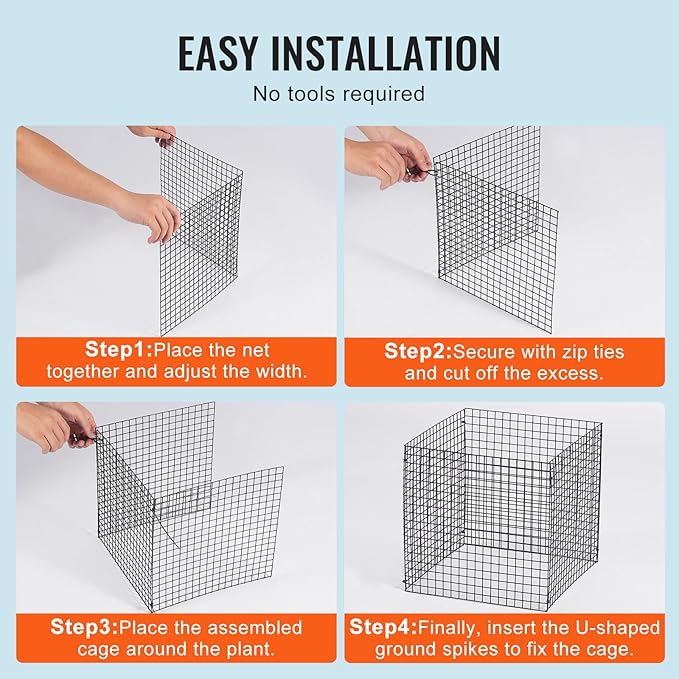 EASY INSTALLATION

No tools required

Step1:Place the net together and adjust the width.

Step2:Secure with zip ties and cut off the excess.

Step3:Place the assembled cage around the plant.

Step4:Finally, insert the U-shaped ground spikes to fix the cage.