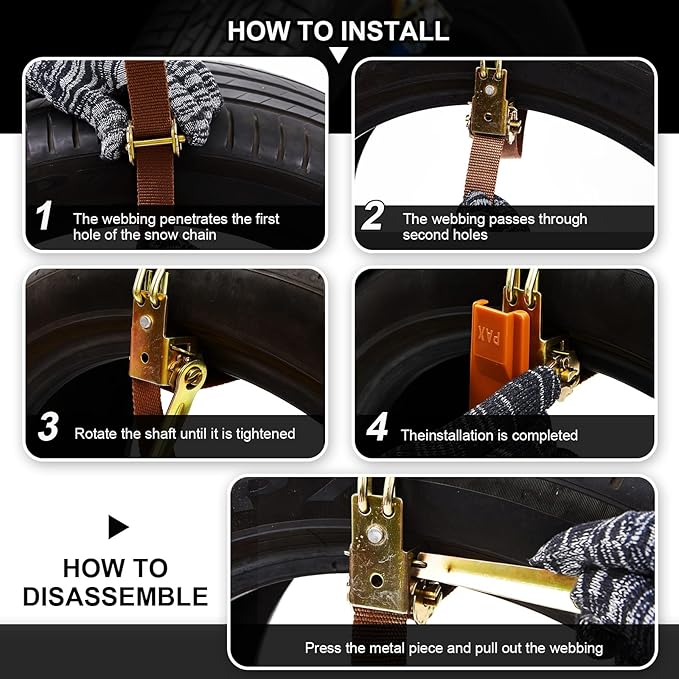 HOW TO INSTALL

1 The webbing penetrates the first hole of the snow chain

2 The webbing passes through second holes

3 Rotate the shaft until it is tightened

PAX

4 Theinstallation is completed

HOW TO DISASSEMBLE

Press the metal piece and pull out the webbing