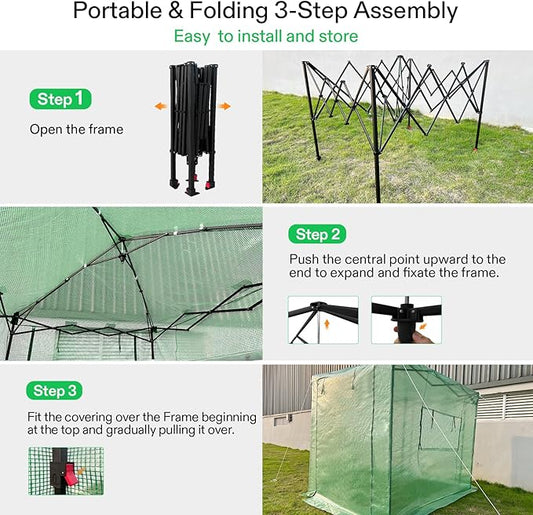 Portable & Folding 3-Step Assembly
Easy  to install and store

Step 1
Open the frame

Step 2
Push the central point upward to the end to expand and fixate the frame.

Step 3
Fit the covering over the Frame beginning at the top and gradually pulling it over.