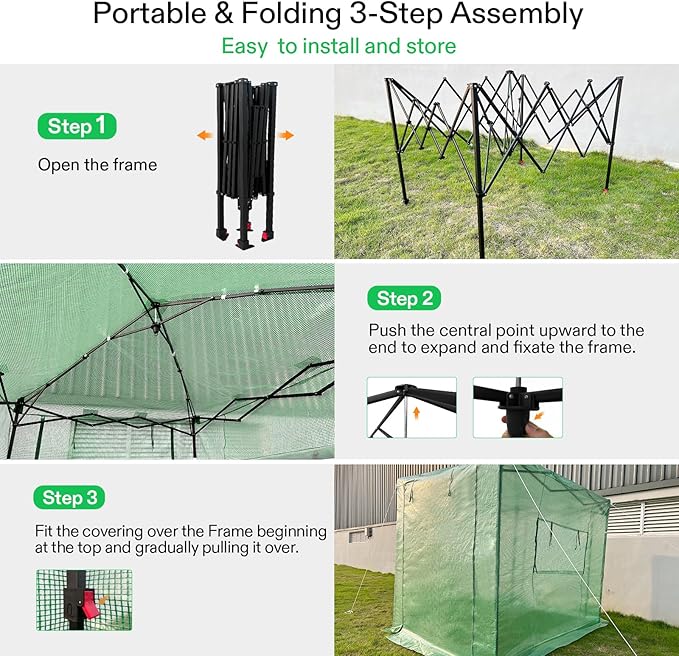 Portable & Folding 3-Step Assembly

Easy  to install and store

Step 1

Open the frame

Step 2

Push the central point upward to the end to expand and fixate the frame.

Step 3

Fit the covering over the Frame beginning at the top and gradually pulling it over.