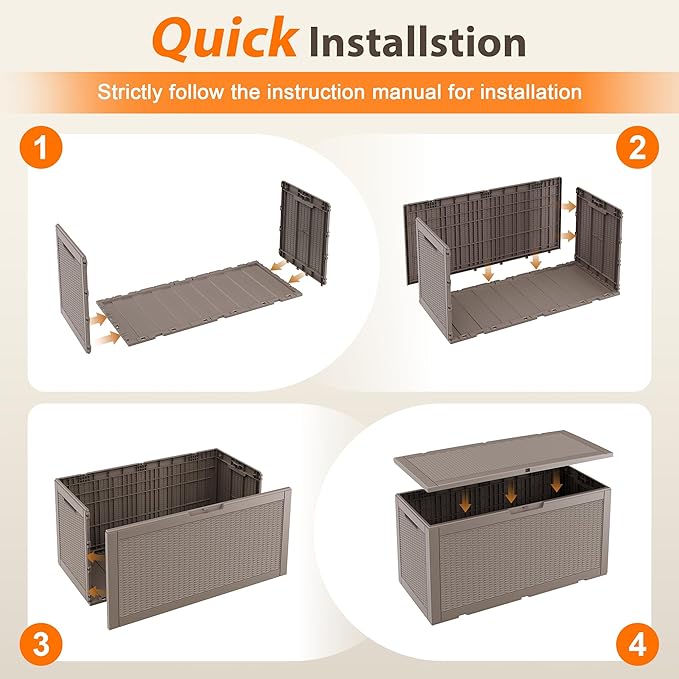 Quick Installstion

Strictly follow the instruction manual for installation

1

2

3

4