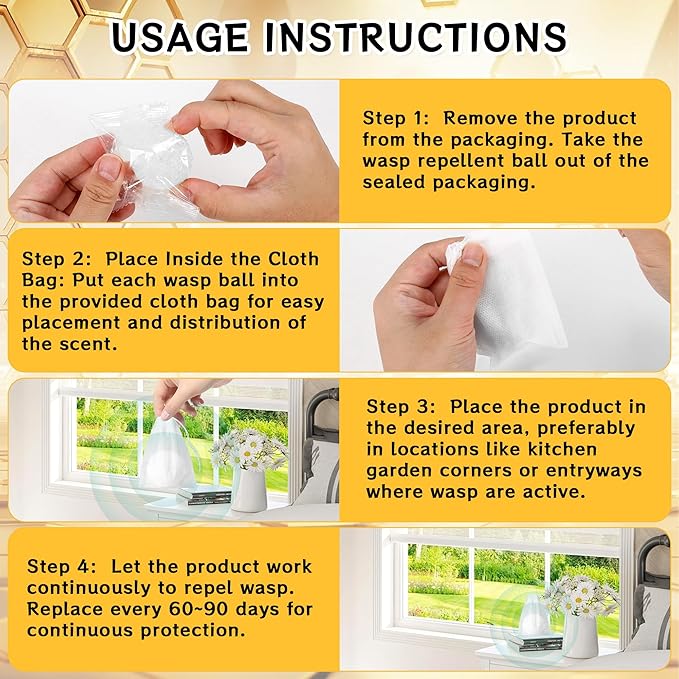 USAGE INSTRUCTIONS

Step 1: Remove the product from the packaging. Take the wasp repellent ball out of the sealed packaging.

Step 2: Place Inside the Cloth Bag: Put each wasp ball into the provided cloth bag for easy placement and distribution of the scent.

Step 3: Place the product in the desired area, preferably in locations like kitchen garden corners or entryways where wasp are active.

Step 4: Let the product work continuously to repel wasp. Replace every 60~90 days for continuous protection.