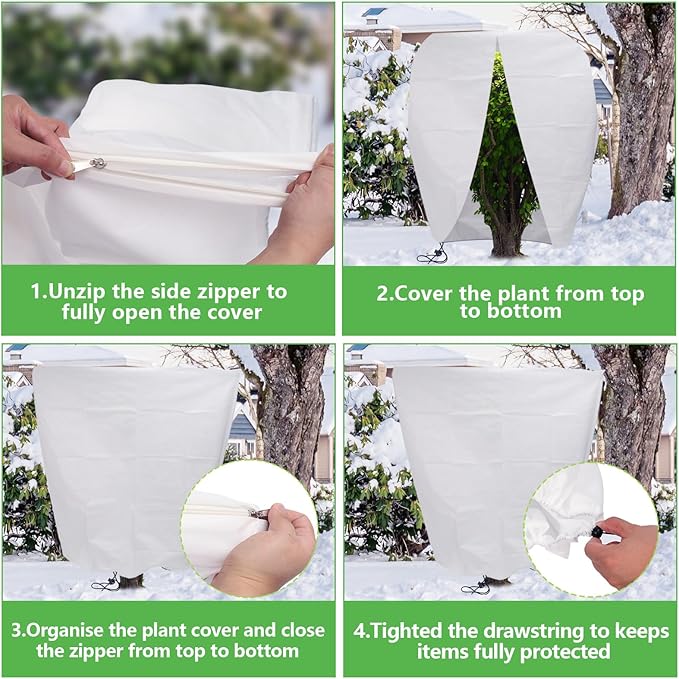 1.Unzip the side zipper to fully open the cover

2.Cover the plant from top to bottom

3.Organise the plant cover and close the zipper from top to bottom

4.Tighted the drawstring to keeps items fully protected