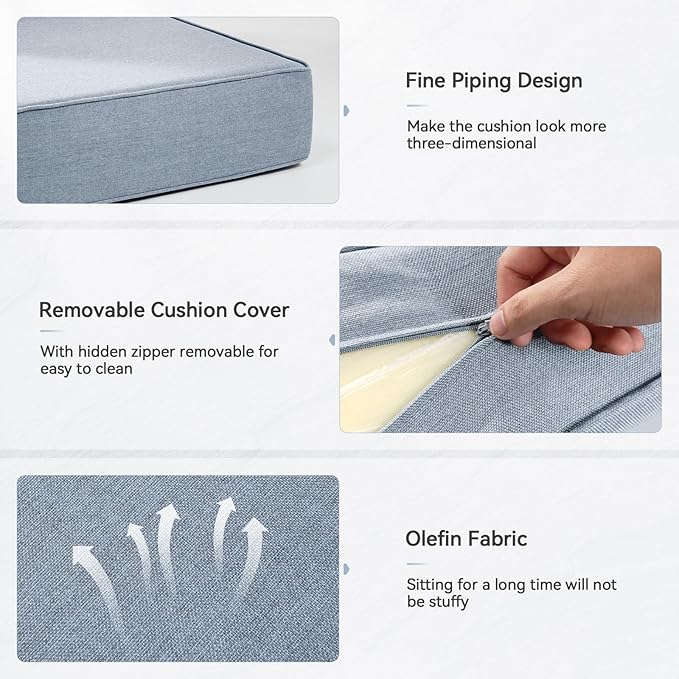 Fine Piping Design

Make the cushion look more three-dimensional

Removable Cushion Cover

With hidden zipper removable for easy to clean

Olefin Fabric

Sitting for a long time will not be stuffy