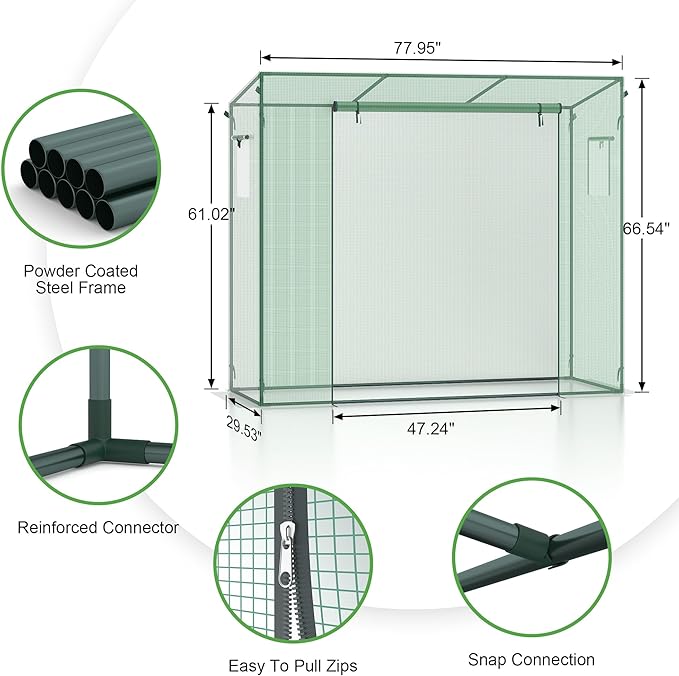 77.95"

61.02"

66.54"

29.53"

47.24"

Powder Coated Steel Frame

Reinforced Connector

Easy To Pull Zips

Snap Connection