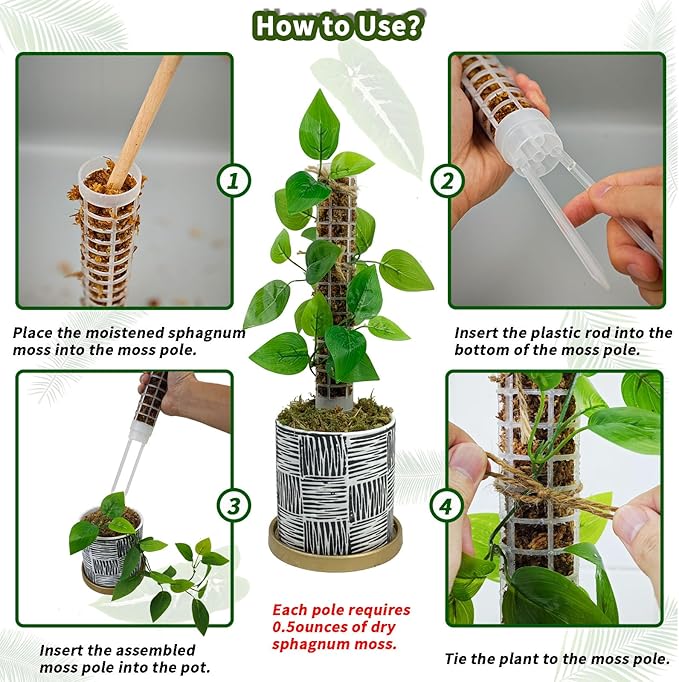 How to Use?

1

Place the moistened sphagnum moss into the moss pole.

2

Insert the plastic rod into the bottom of the moss pole.

3

Insert the assembled moss pole into the pot.

Each pole requires 0.5ounces of dry sphagnum moss.

4

Tie the plant to the moss pole.