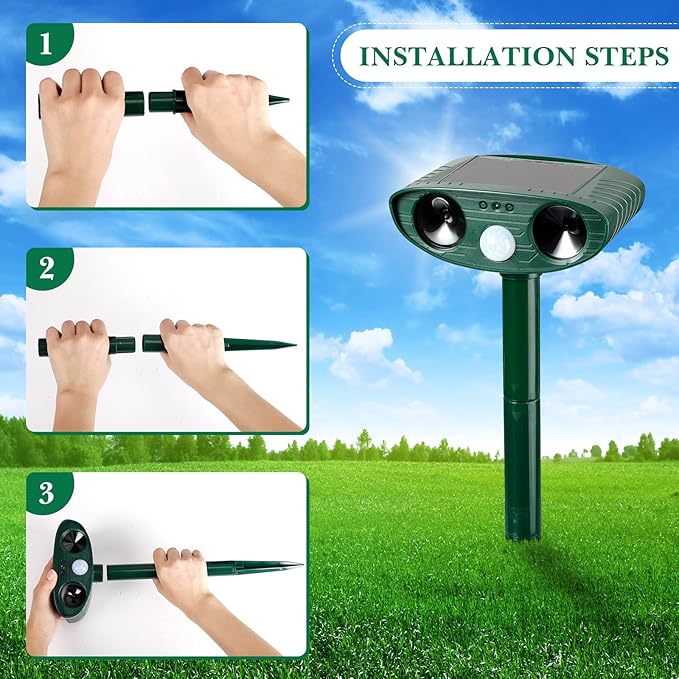 1

INSTALLATION STEPS

2

3