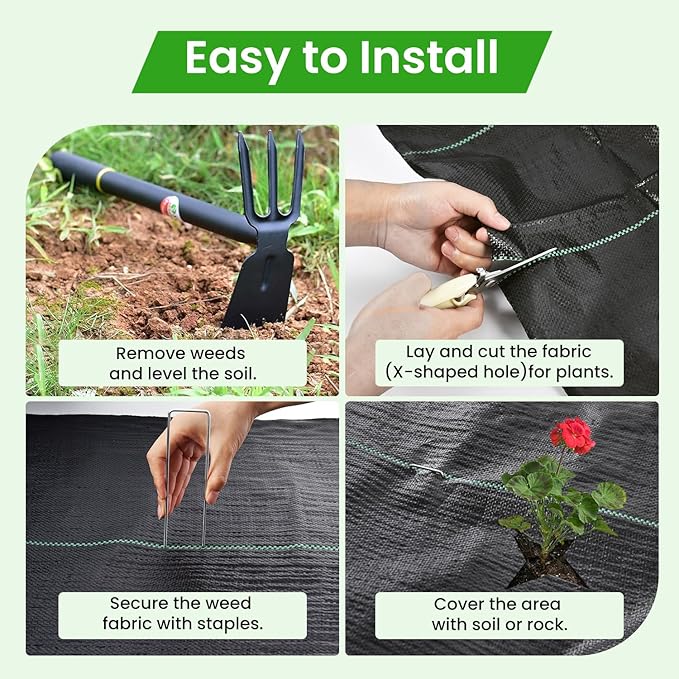 Easy to Install

Remove weeds and level the soil.

Lay and cut the fabric (X-shaped hole)for plants.

Secure the weed fabric with staples.

Cover the area with soil or rock.