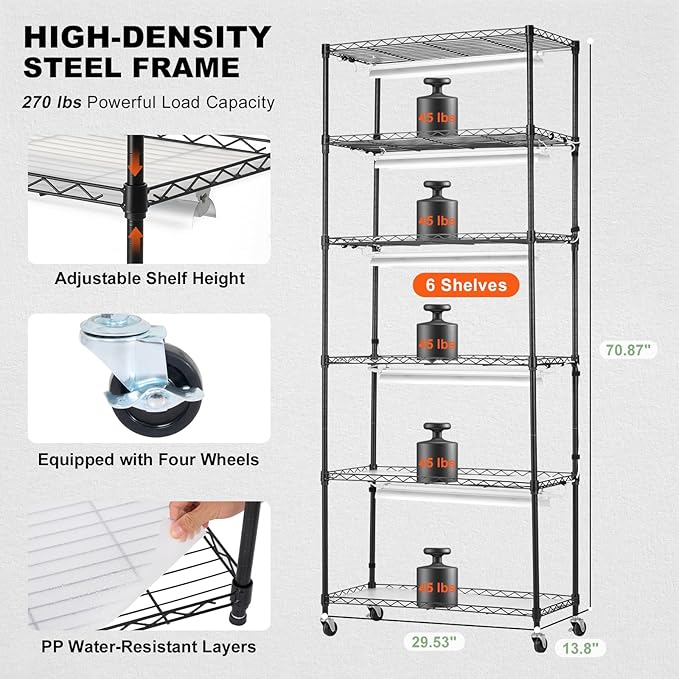 HIGH-DENSITY STEEL FRAME

270 lbs Powerful Load Capacity

Adjustable Shelf Height

Equipped with Four Wheels

PP Water-Resistant Layers

45 lbs

45 lbs

6 Shelves

45 lbs

45 lbs

45 lbs

70.87"

29.53"

13.8"