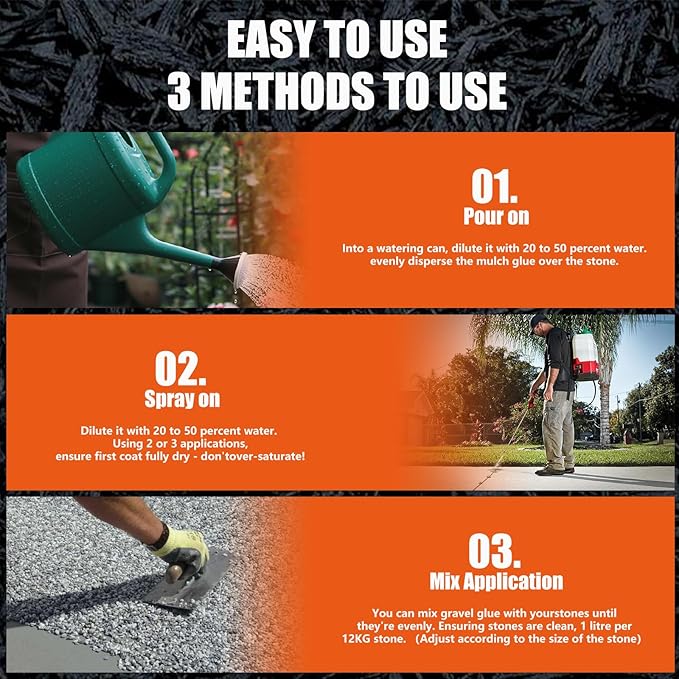 EASY TO USE
3 METHODS TO USE

01.
Pour on

Into a watering can, dilute it with 20 to 50 percent water. evenly disperse the mulch glue over the stone.

02.
Spray on

Dilute it with 20 to 50 percent water. Using 2 or 3 applications, ensure first coat fully dry - don'tover-saturate!

03.
Mix Application

You can mix gravel glue with yourstones until they're evenly. Ensuring stones are clean, 1 litre per 12KG stone. (Adjust according to the size of the stone)