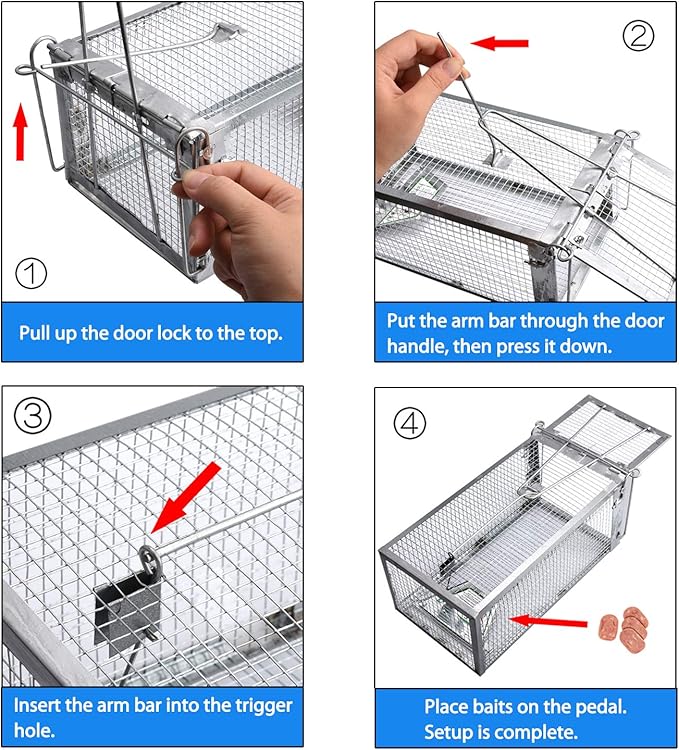 ①

Pull up the door lock to the top.

②

Put the arm bar through the door handle, then press it down.

③

Insert the arm bar into the trigger hole.

④

Place baits on the pedal. Setup is complete.