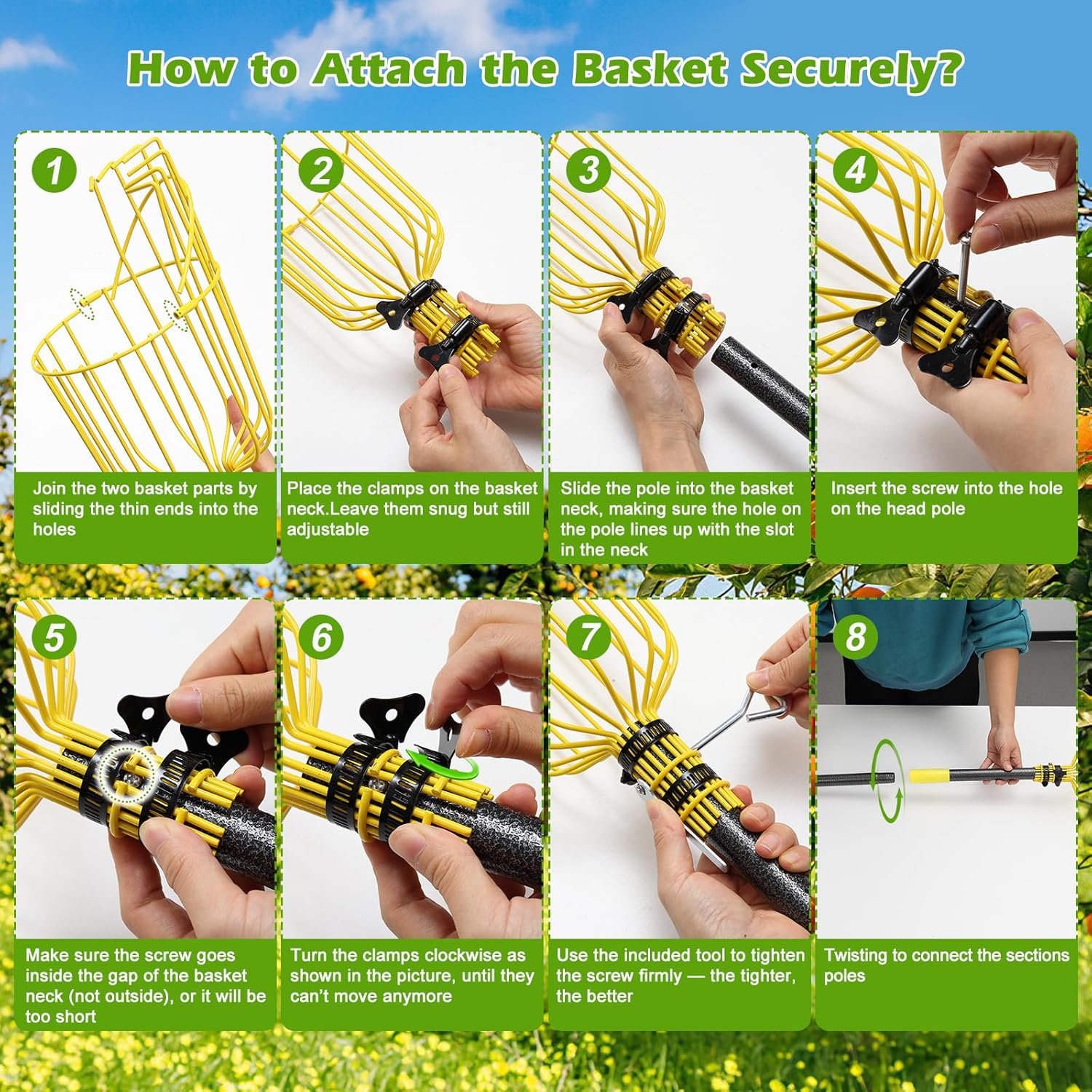 How to Attach the Basket Securely?

1

Join the two basket parts by sliding the thin ends into the holes

2

Place the clamps on the basket neck.Leave them snug but still adjustable

3

Slide the pole into the basket neck, making sure the hole on the pole lines up with the slot in the neck

4

Insert the screw into the hole on the head pole

5

Make sure the screw goes inside the gap of the basket neck (not outside), or it will be too short

6

Turn the clamps clockwise as shown in the picture, until they can't move anymore

7

Use the included tool to tighten the screw firmly — the tighter, the better

8

Twisting to connect the sections poles